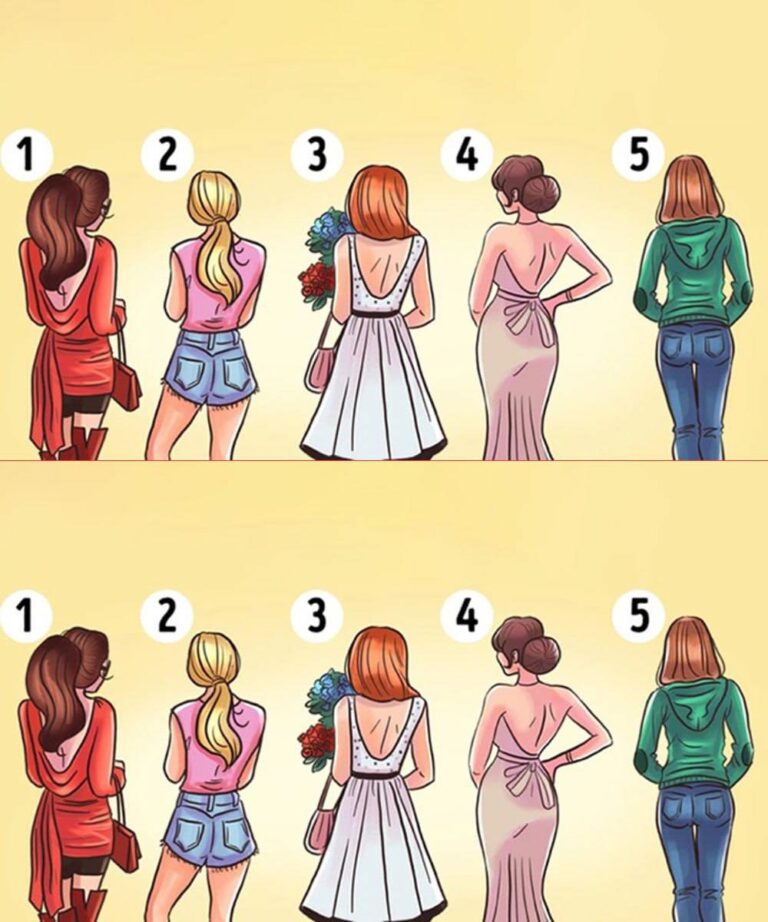 1 2 3 4 5

1 2 3 4 5